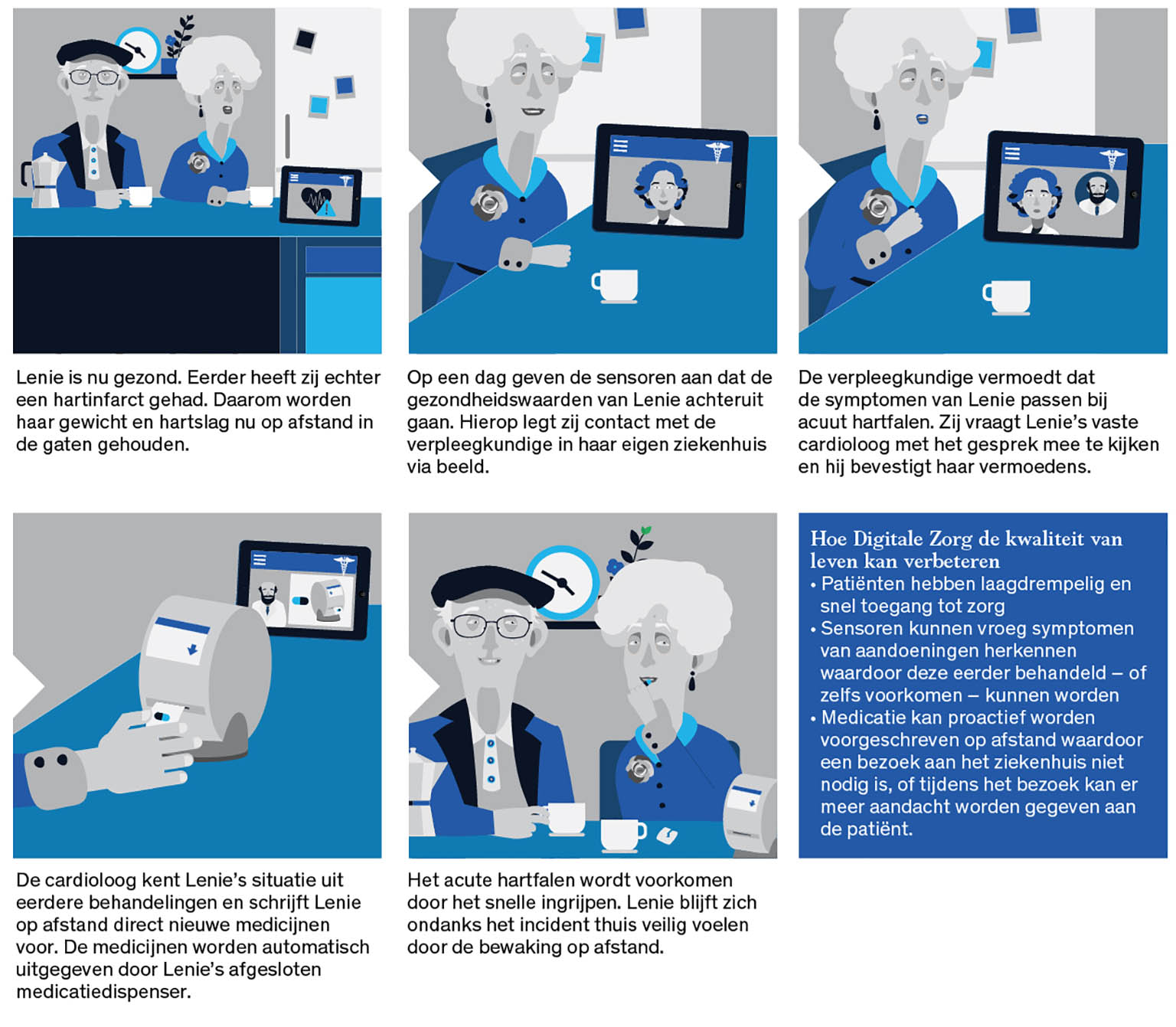 Lenie is nu gezond. Eerder heeft zij echter een hartinfarct gehad. Daarom worden haar gewicht en hartslag nu op afstand in de gaten gehouden.

Op een dag geven de sensoren aan dat de gezondheidswaarden van Lenie achteruit gaan. Hierop legt zij contact met de verpleegkundige in haar eigen ziekenhuis via beeld.

De verpleegkundige vermoedt dat de symptomen van Lenie passen bij acuut hartfalen. Zij vraagt Lenie's vaste cardioloog met het gesprek mee te kijken en hij bevestigt haar vermoedens.

De cardioloog kent Lenie's situatie uit eerdere behandelingen en schrijft Lenie op afstand direct nieuwe medicijnen voor. De medicijnen worden automatisch uitgegeven door Lenie's afgesloten medicatiedispenser.

Het acute hartfalen wordt voorkomen door het snelle ingrijpen. Lenie blijft zich ondanks het incident thuis veilig voelen door de bewaking op afstand.

Hoe Digitale Zorg de kwaliteit van leven kan verbeteren
• Patiënten hebben laagdrempelig en snel toegang tot zorg
• Sensoren kunnen vroeg symptomen van aandoeningen herkennen waardoor deze eerder behandeld – of zelfs voorkomen – kunnen worden
• Medicatie kan proactief worden voorgeschreven op afstand waardoor een bezoek aan het ziekenhuis niet nodig is, of tijdens het bezoek kan er meer aandacht worden gegeven aan de patiënt.